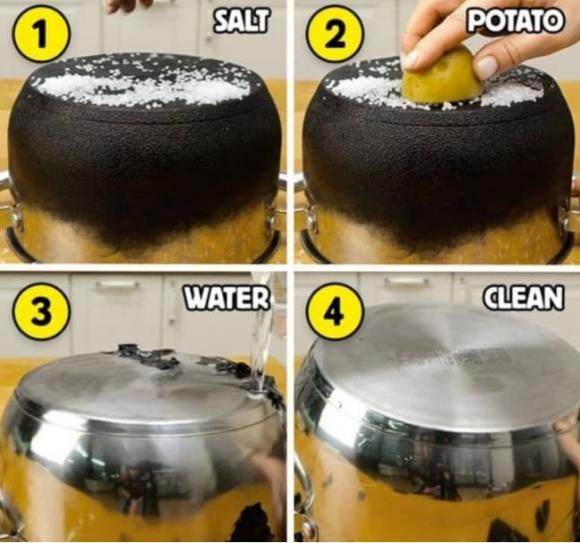 1
SALT

2
POTATO

3
WATER

4
CLEAN