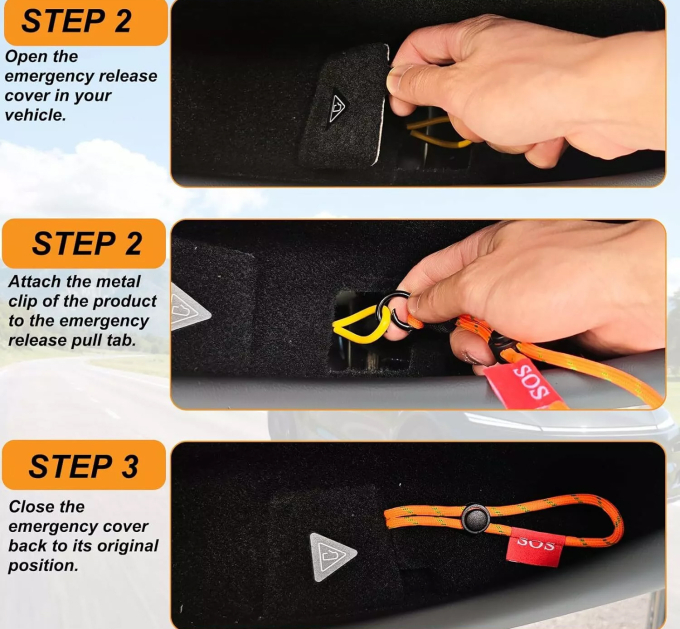 STEP 2

Open the emergency release cover in your vehicle.

STEP 2

Attach the metal clip of the product to the emergency release pull tab.

SOS

STEP 3

Close the emergency cover back to its original position.

SOS