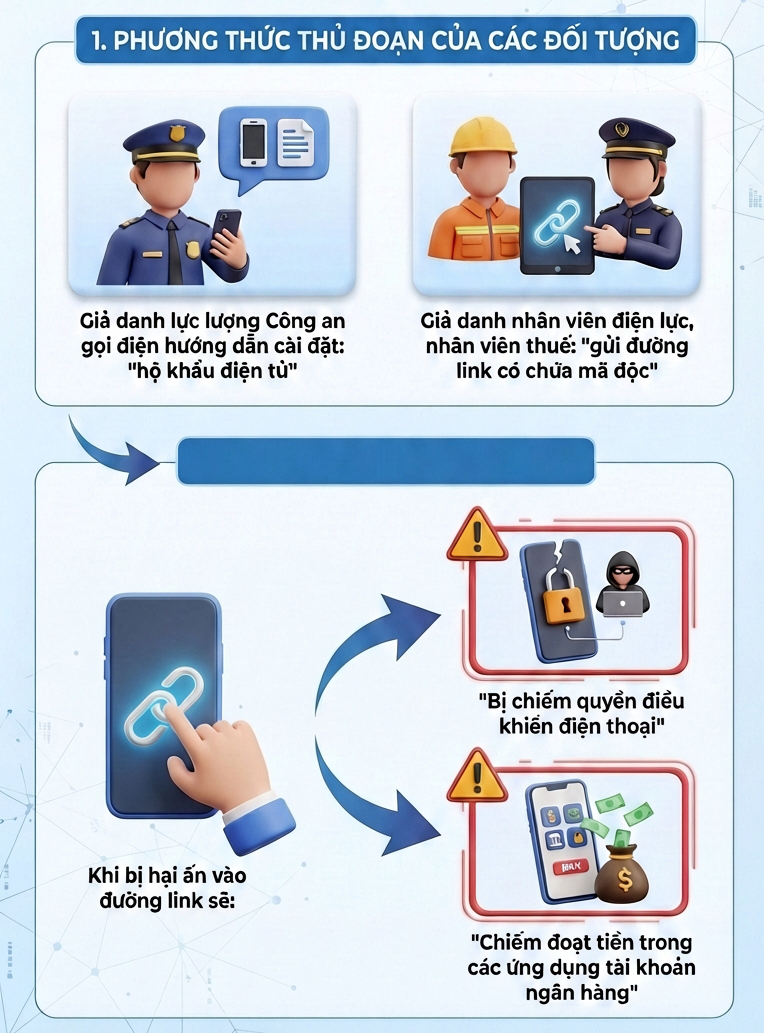 1. PHƯƠNG THỨC THỦ ĐOẠN CỦA CÁC ĐỐI TƯỢNG

Giả danh lực lượng Công an gọi điện hướng dẫn cài đặt: "hộ khẩu điện tử"

Giả danh nhân viên điện lực, nhân viên thuế: "gửi đường link có chứa mã độc"

Khi bị hại ấn vào đường link sẽ:

"Bị chiếm quyền điều khiển điện thoại"

"Chiếm đoạt tiền trong các ứng dụng tài khoản ngân hàng"