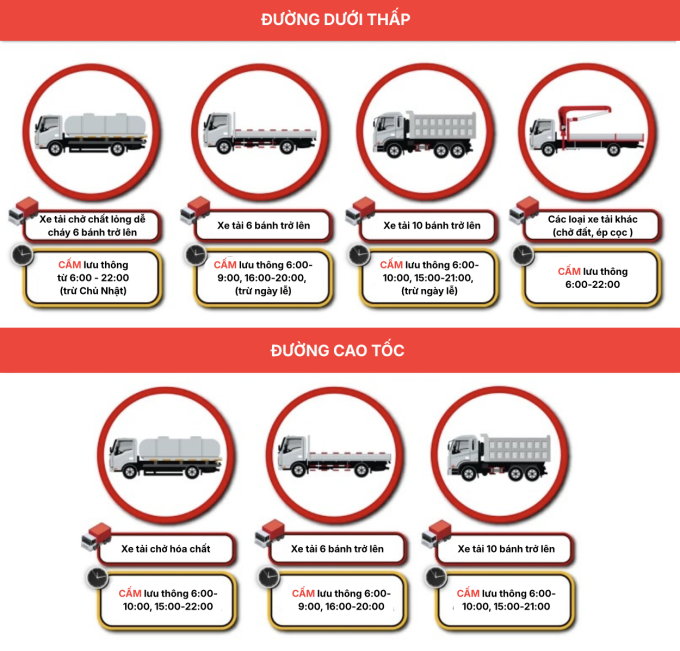 ĐƯỜNG DƯỚI THẤP

Xe tải chở chất lỏng dễ cháy 6 bánh trở lên

CẤM lưu thông từ 6:00 - 22:00 (trừ Chủ Nhật)

Xe tải 6 bánh trở lên

CẤM lưu thông 6:00-9:00, 16:00-20:00, (trừ ngày lễ)

Xe tải 10 bánh trở lên

CẤM lưu thông 6:00-10:00, 15:00-21:00, (trừ ngày lễ)

Các loại xe tải khác (chở đất, ép cọc )

CẤM lưu thông 6:00-22:00

ĐƯỜNG CAO TỐC

Xe tải chở hóa chất

CẤM lưu thông 6:00-10:00, 15:00-22:00

Xe tải 6 bánh trở lên

CẤM lưu thông 6:00-9:00, 16:00-20:00

Xe tải 10 bánh trở lên

CẤM lưu thông 6:00-10:00, 15:00-21:00